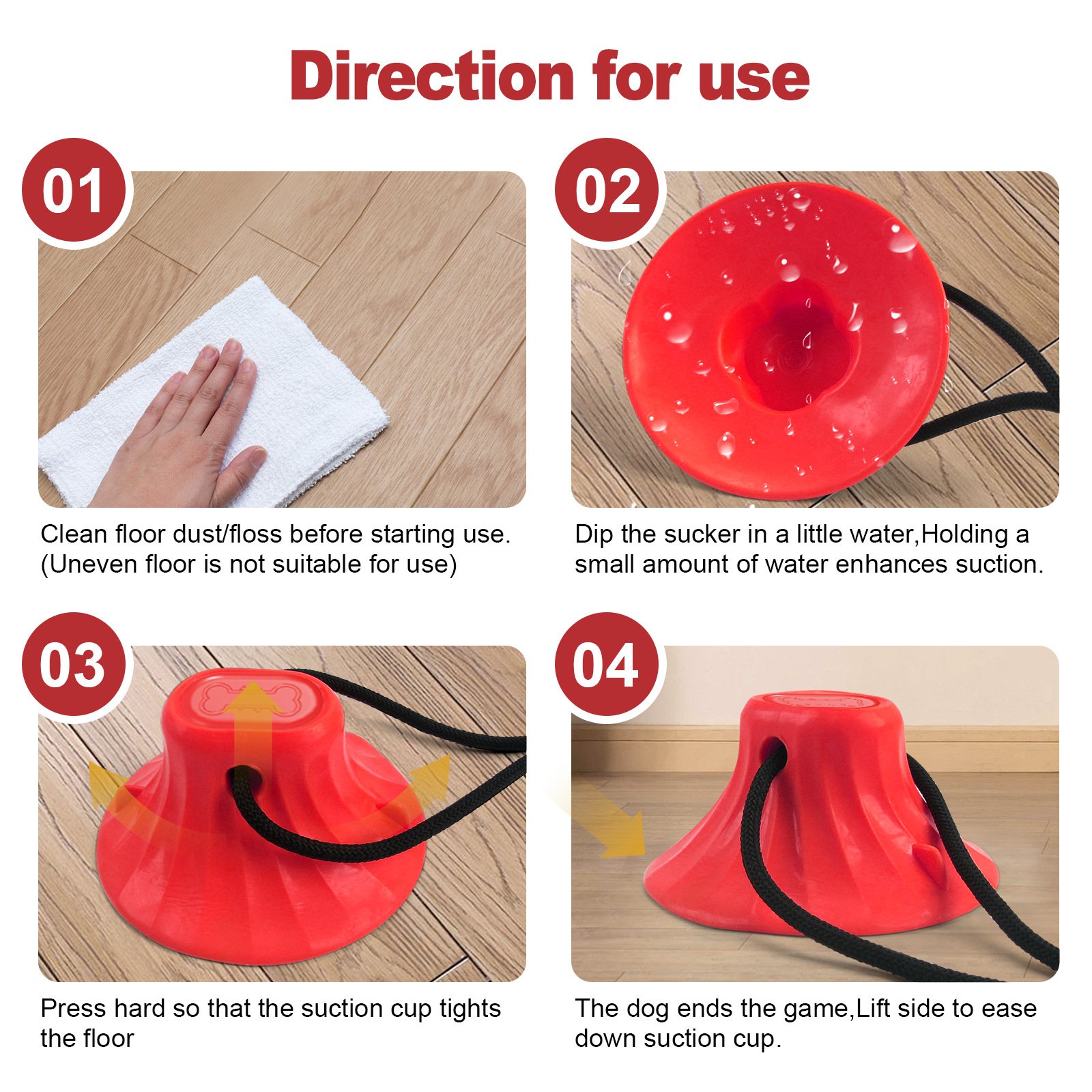 Direction for use

01

Clean floor dust/floss before starting use. (Uneven floor is not suitable for use)

02

Dip the sucker in a little water,Holding a small amount of water enhances suction.

03

Press hard so that the suction cup tights the floor

04

The dog ends the game,Lift side to ease down suction cup.