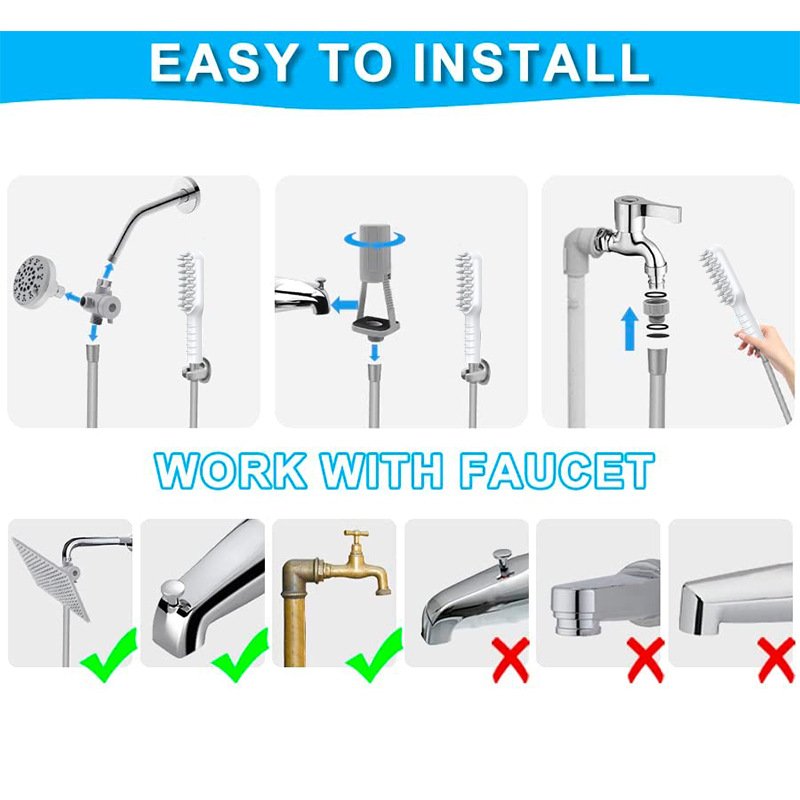 EASY TO INSTALL

WORK WITH FAUCET