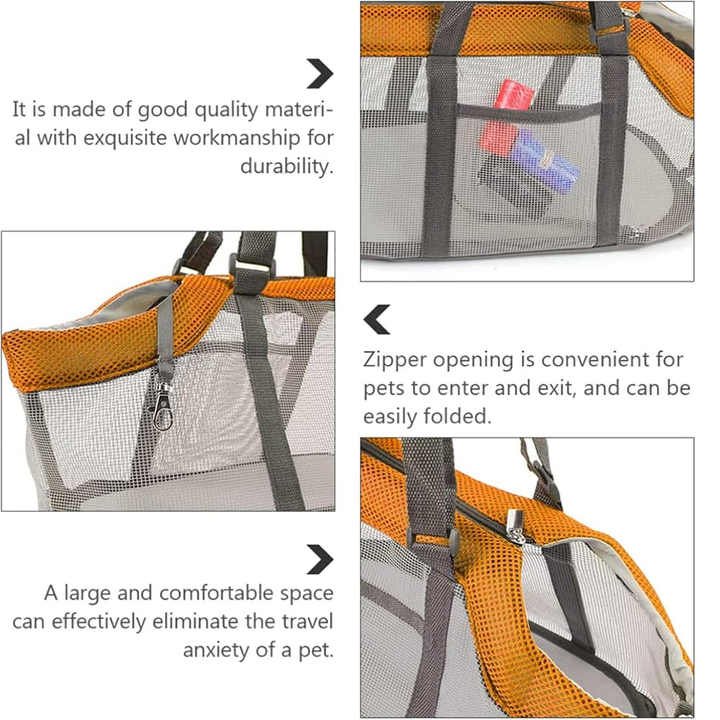 It is made of good quality material with exquisite workmanship for durability.

Zipper opening is convenient for pets to enter and exit, and can be easily folded.

A large and comfortable space can effectively eliminate the travel anxiety of a pet.