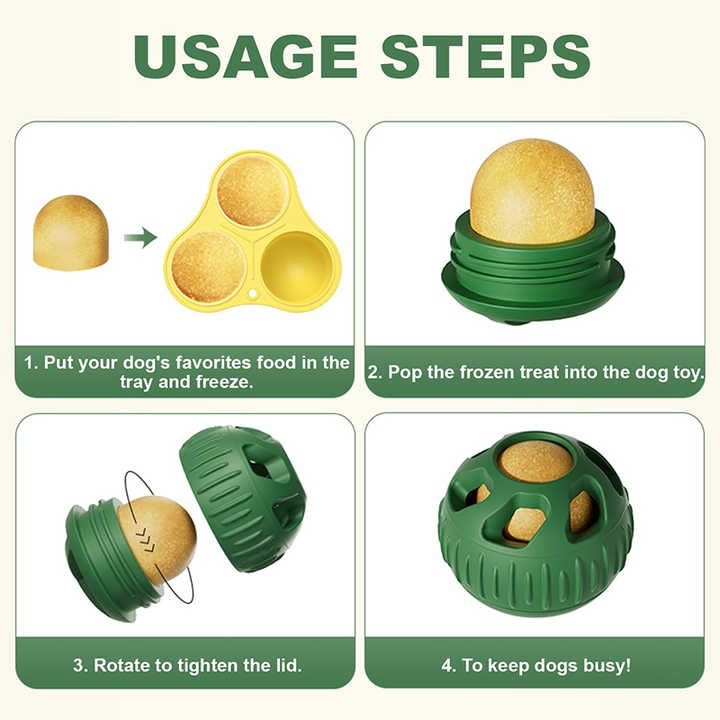 USAGE STEPS

1. Put your dog's favorites food in the tray and freeze.

2. Pop the frozen treat into the dog toy.

3. Rotate to tighten the lid.

4. To keep dogs busy!