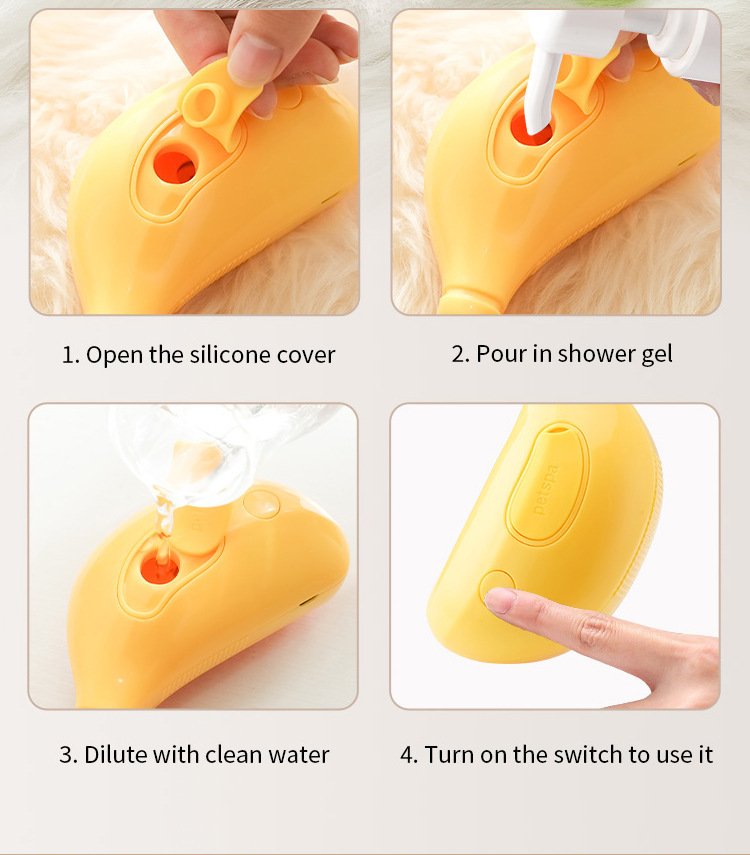 1. Open the silicone cover

2. Pour in shower gel

petspa

3. Dilute with clean water

4. Turn on the switch to use it