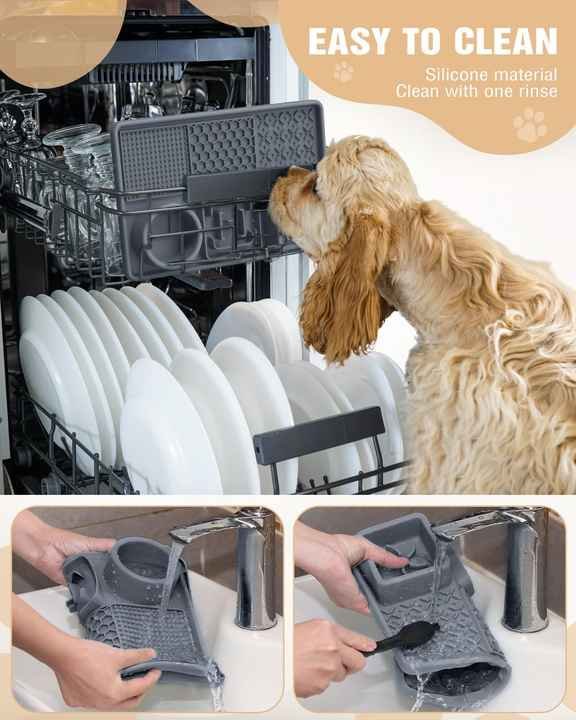 EASY TO CLEAN

Silicone material
Clean with one rinse