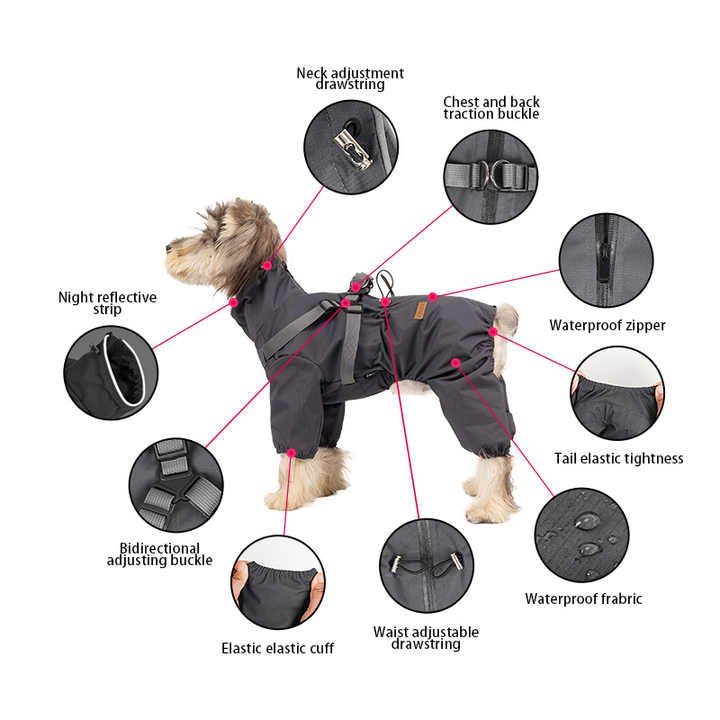 Neck adjustment drawstring

Chest and back traction buckle

Night reflective strip

Waterproof zipper

Tail elastic tightness

Bidirectional adjusting buckle

Waterproof frabric

Elastic elastic cuff

Waist adjustable drawstring