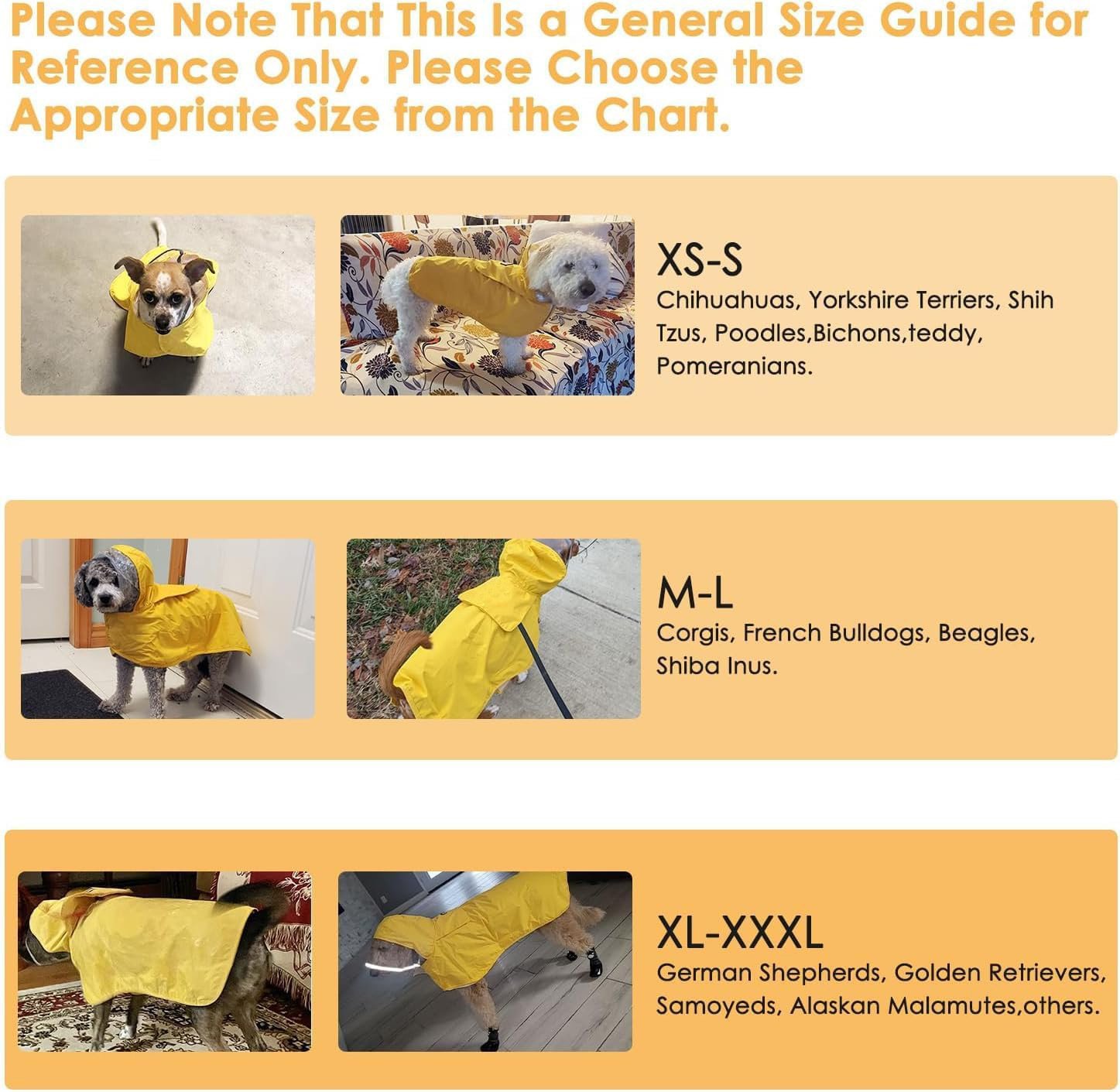 Please Note That This Is a General Size Guide for Reference Only. Please Choose the Appropriate Size from the Chart.

XS-S
Chihuahuas, Yorkshire Terriers, Shih Tzus, Poodles,Bichons,teddy, Pomeranians.

M-L
Corgis, French Bulldogs, Beagles, Shiba Inus.

XL-XXXL
German Shepherds, Golden Retrievers, Samoyeds, Alaskan Malamutes,others.