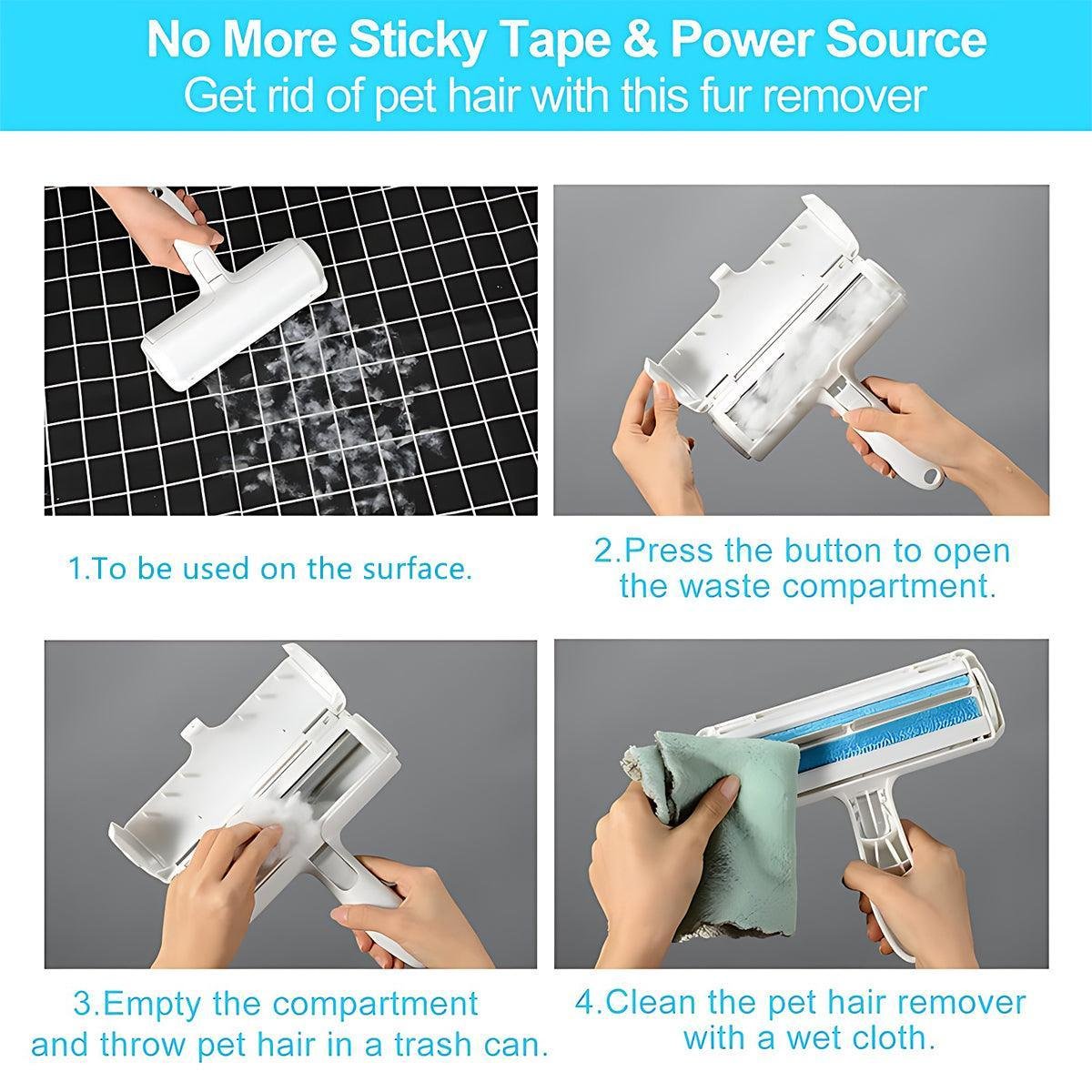 No More Sticky Tape & Power Source
Get rid of pet hair with this fur remover

1.To be used on the surface.

2.Press the button to open the waste compartment.

3.Empty the compartment and throw pet hair in a trash can.

4.Clean the pet hair remover with a wet cloth.