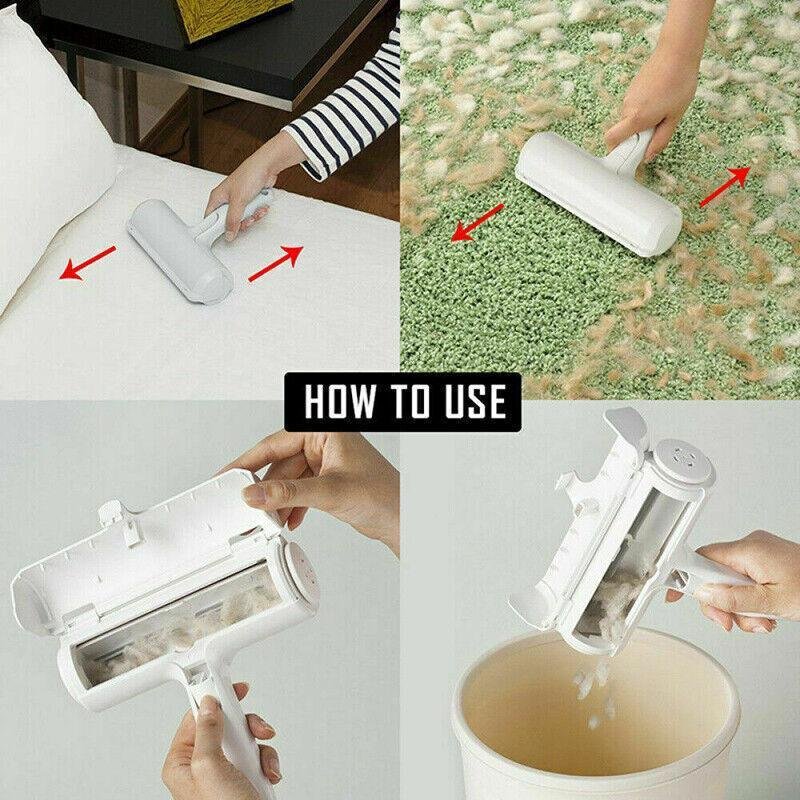 HOW TO USE