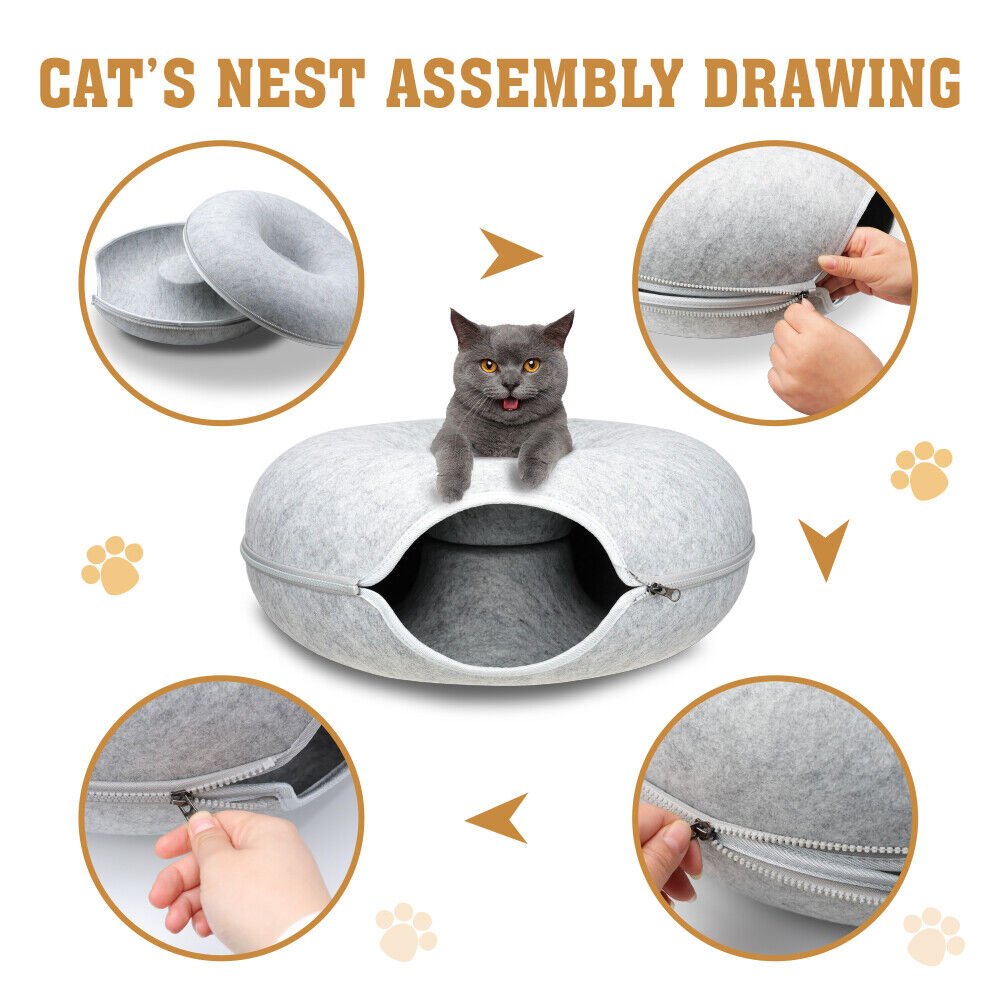 CAT'S NEST ASSEMBLY DRAWING