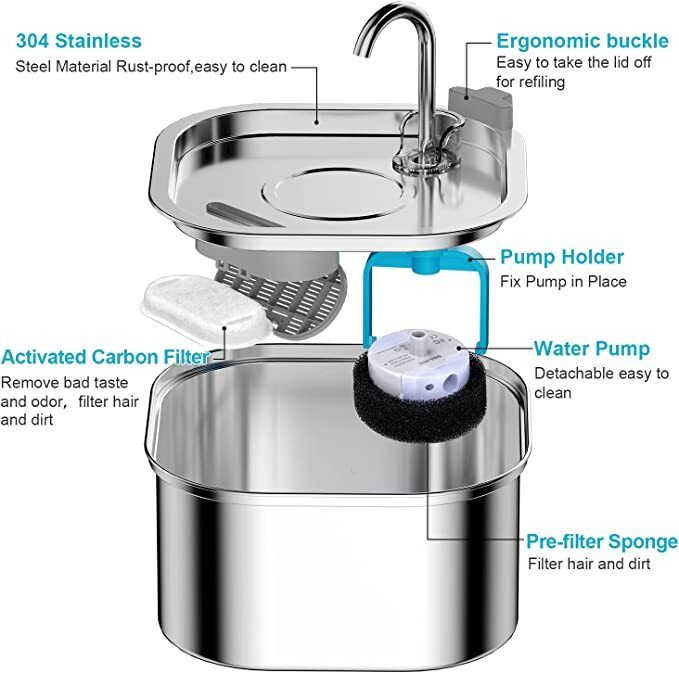 304 Stainless
Steel Material Rust-proof,easy to clean

Ergonomic buckle
Easy to take the lid off for refiling

Pump Holder
Fix Pump in Place

Activated Carbon Filter
Remove bad taste and odor, filter hair and dirt

Water Pump
Detachable easy to clean

Pre-filter Sponge
Filter hair and dirt