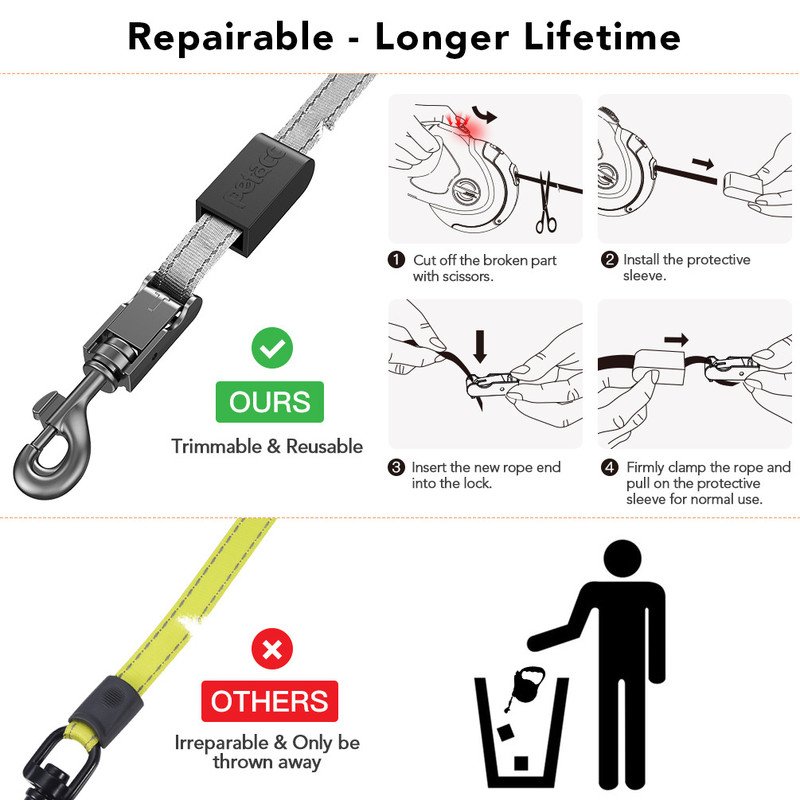 Repairable - Longer Lifetime

Petacc

OURS

Trimmable & Reusable

1 Cut off the broken part with scissors.

2 Install the protective sleeve.

3 Insert the new rope end into the lock.

4 Firmly clamp the rope and pull on the protective sleeve for normal use.

OTHERS

Irreparable & Only be thrown away