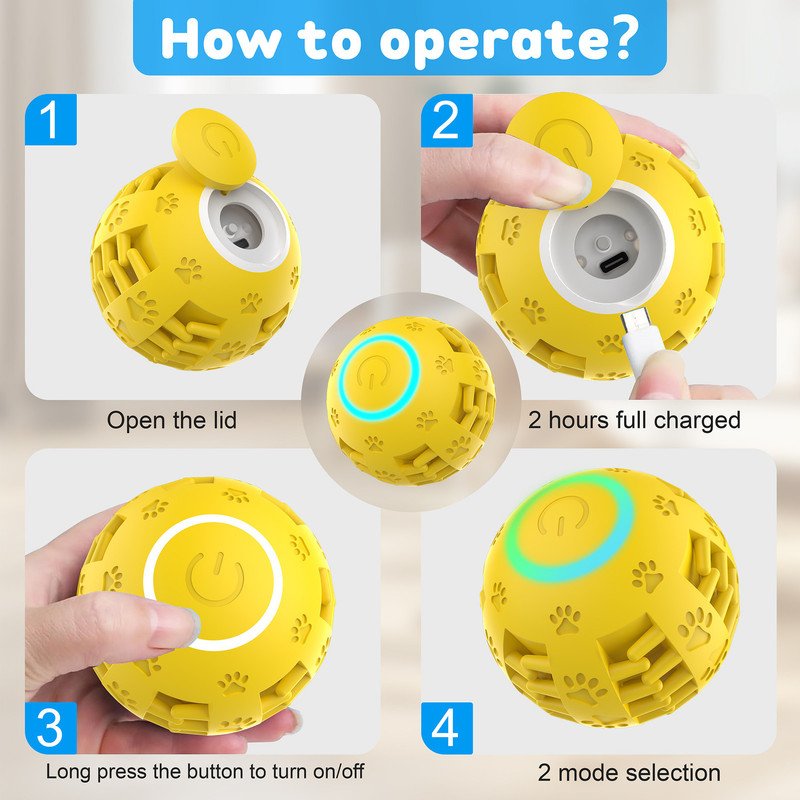 How to operate?

1

Open the lid

2

2 hours full charged

3

Long press the button to turn on/off

4

2 mode selection