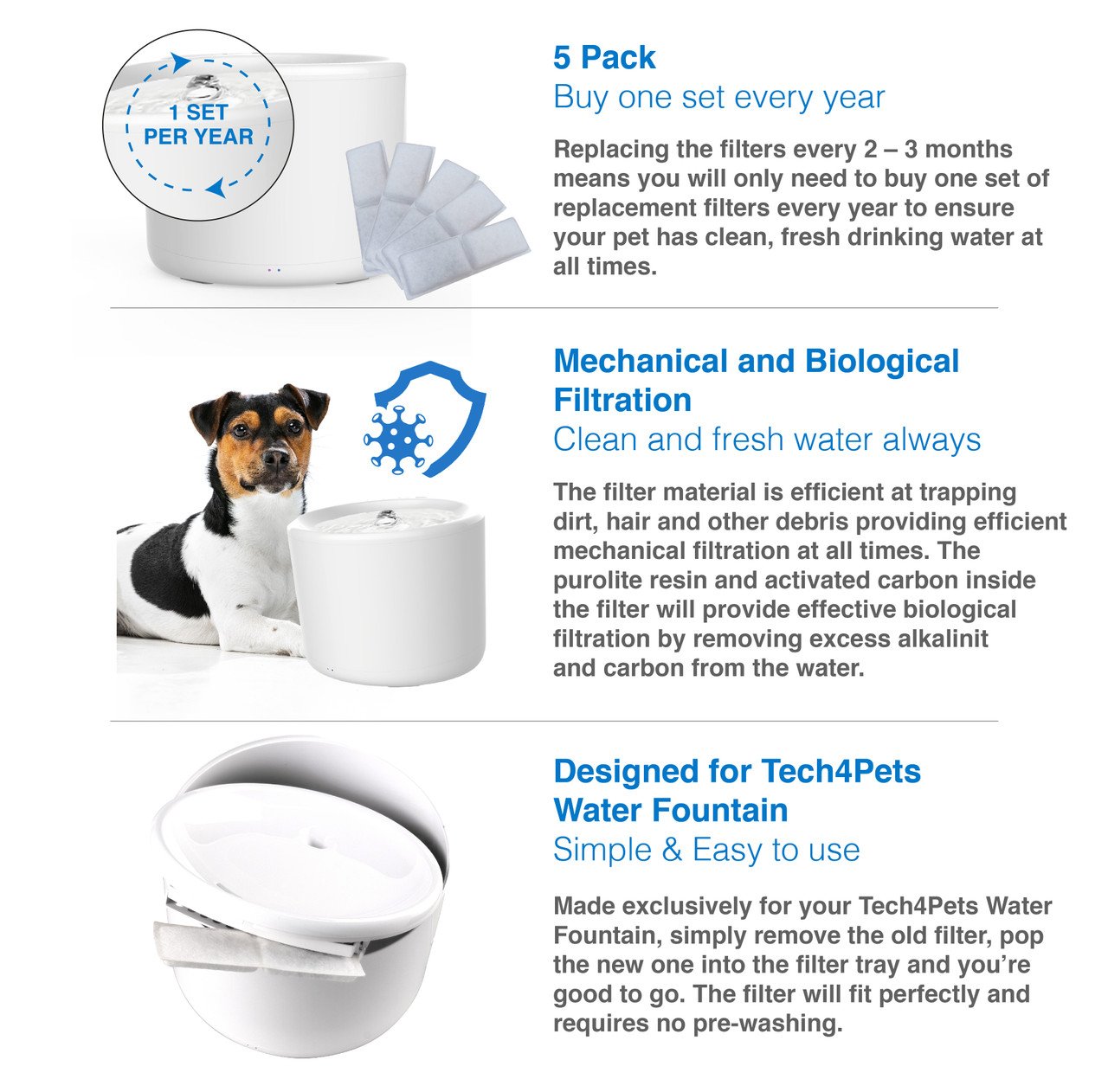 1 SET PER YEAR

5 Pack
Buy one set every year

Replacing the filters every 2 – 3 months means you will only need to buy one set of replacement filters every year to ensure your pet has clean, fresh drinking water at all times.

Mechanical and Biological Filtration
Clean and fresh water always

The filter material is efficient at trapping dirt, hair and other debris providing efficient mechanical filtration at all times. The purolite resin and activated carbon inside the filter will provide effective biological filtration by removing excess alkalinit and carbon from the water.

Designed for Tech4Pets Water Fountain
Simple & Easy to use

Made exclusively for your Tech4Pets Water Fountain, simply remove the old filter, pop the new one into the filter tray and you're good to go. The filter will fit perfectly and requires no pre-washing.