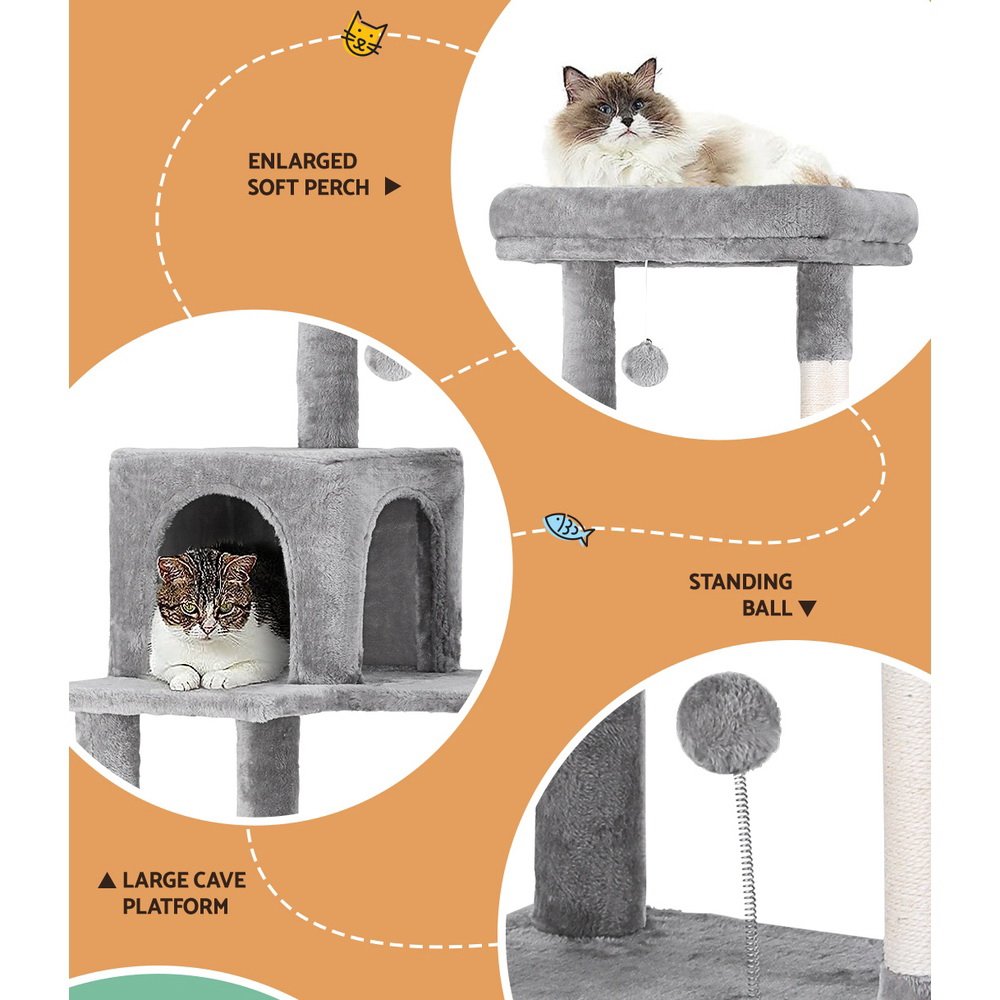 ENLARGED SOFT PERCH ▶

STANDING BALL ▼

▲ LARGE CAVE PLATFORM