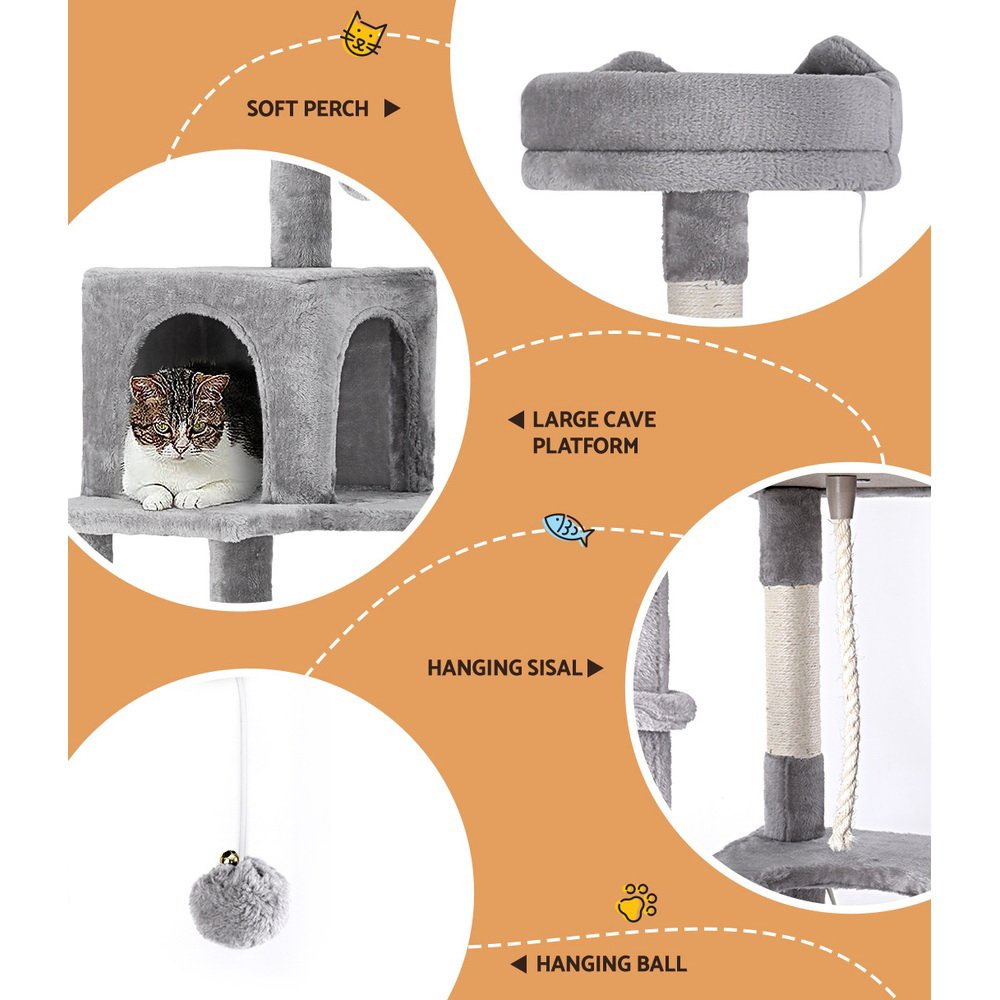 SOFT PERCH ▶

◀ LARGE CAVE PLATFORM

HANGING SISAL ▶

◀ HANGING BALL