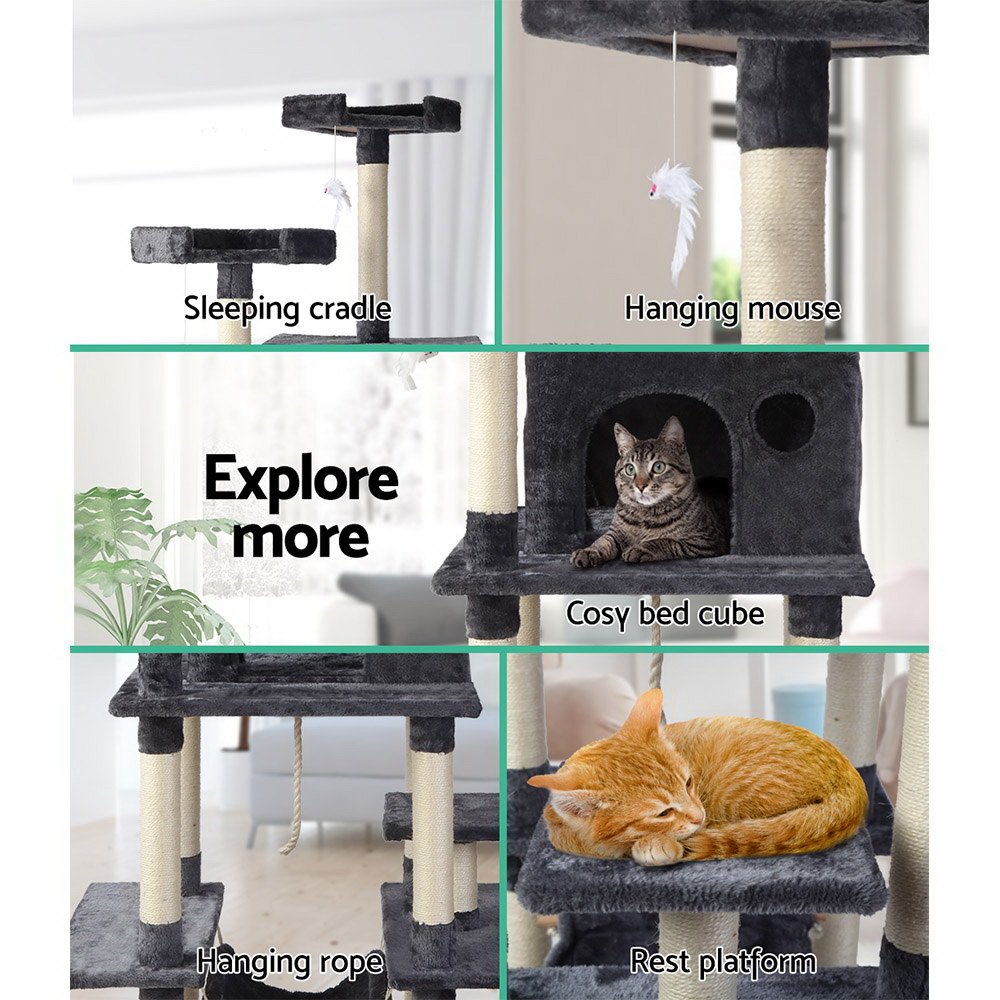 Sleeping cradle

Hanging mouse

Explore more

Cosy bed cube

Hanging rope

Rest platform