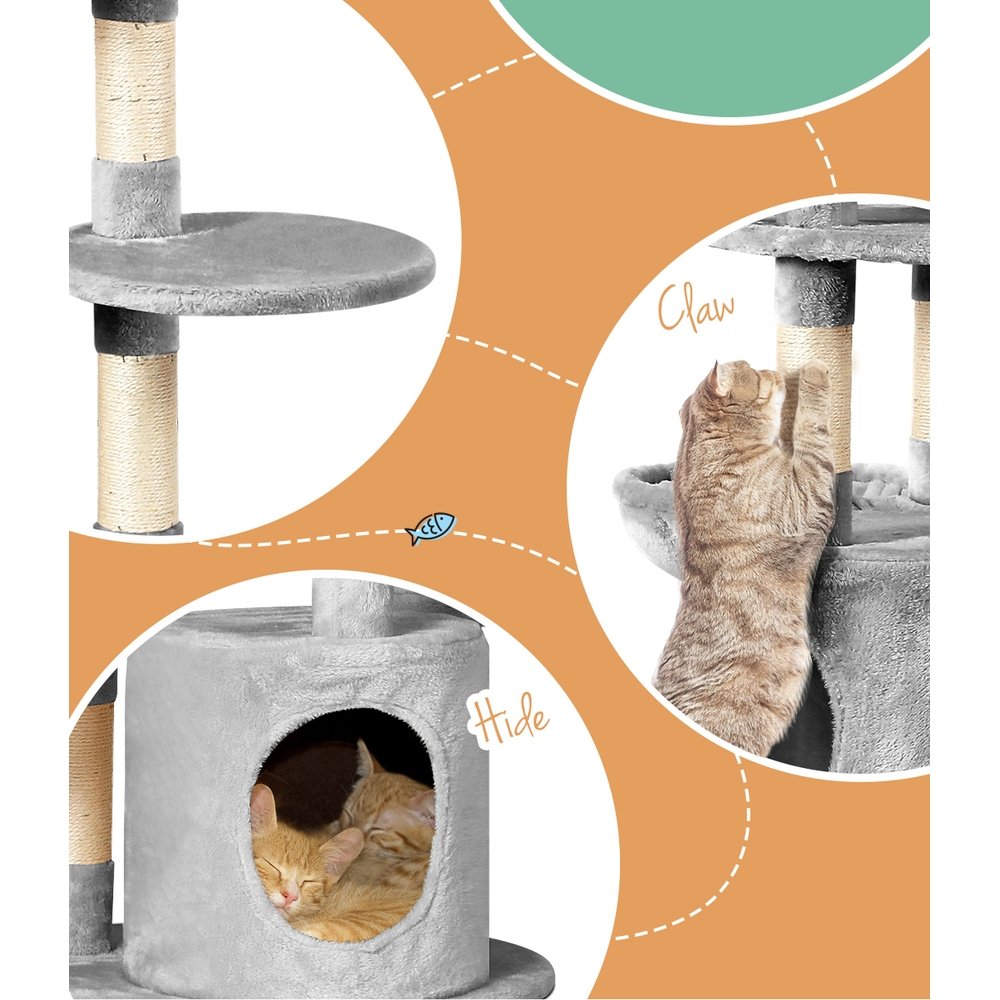 Claw

Hide